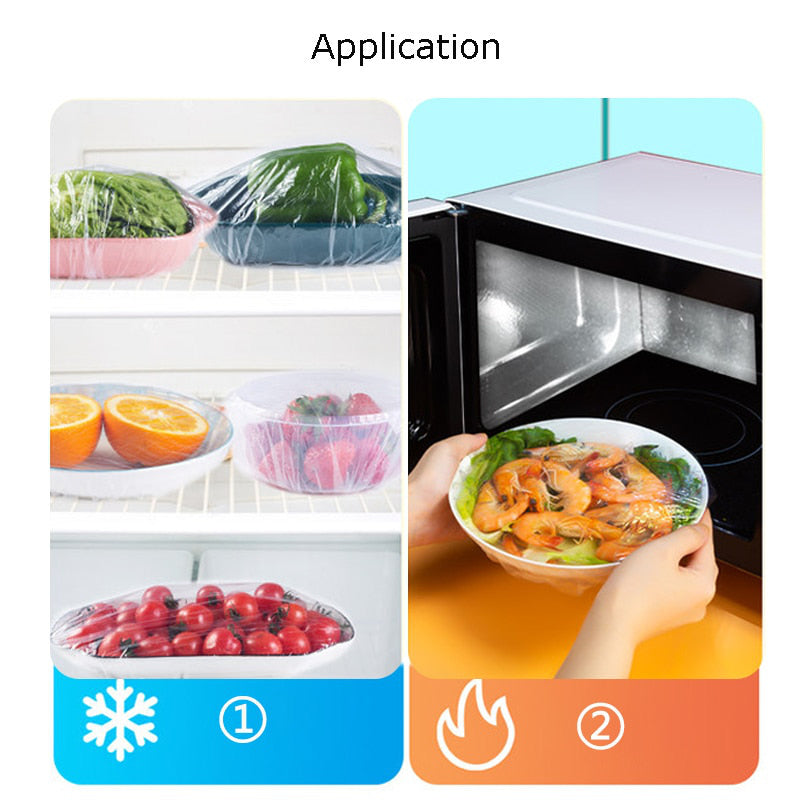 Application

①

②